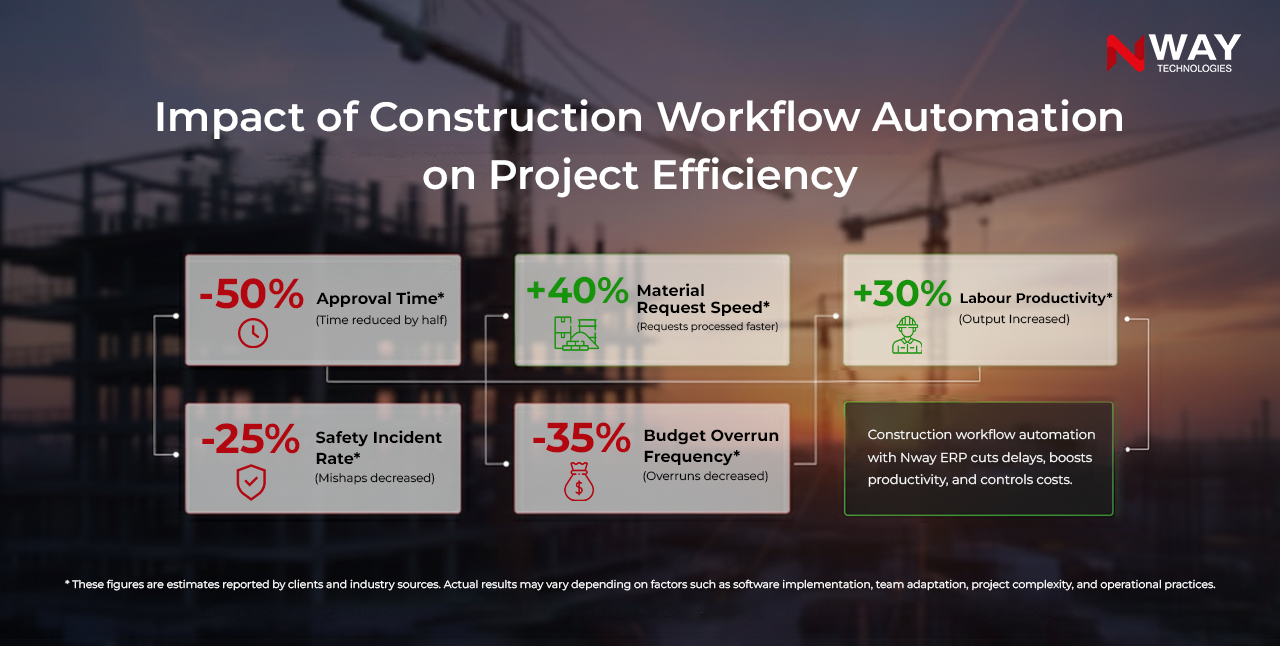 NWAY
TECHNOLOGIES

Impact of Construction Workflow Automation on Project Efficiency

-50% Approval Time*
(Time reduced by half)

+40% Material Request Speed*
(Requests processed faster)

+30% Labour Productivity*
(Output Increased)

-25% Safety Incident Rate*
(Mishaps decreased)

-35% Budget Overrun Frequency*
(Overruns decreased)

Construction workflow automation with Nway ERP cuts delays, boosts productivity, and controls costs.

* These figures are estimates reported by clients and industry sources. Actual results may vary depending on factors such as software implementation, team adaptation, project complexity, and operational practices.